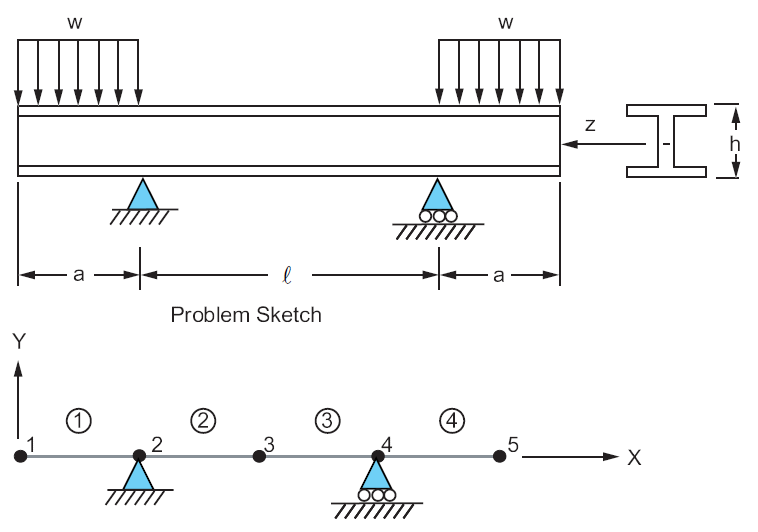 w

w

z

h

a

$\ell$

a

Problem Sketch

Y

①

②

③

④

1

2

3

4

5

X